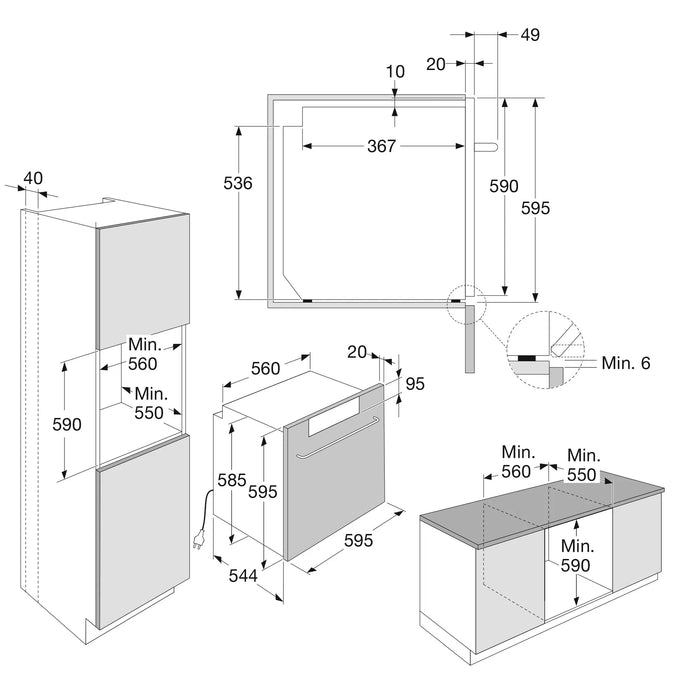 49
20
10
367
536
590
595
Min. 6
40
Min. 560
Min. 550
590
560
20
95
585
595
595
544
Min. 560
Min. 550
Min. 590