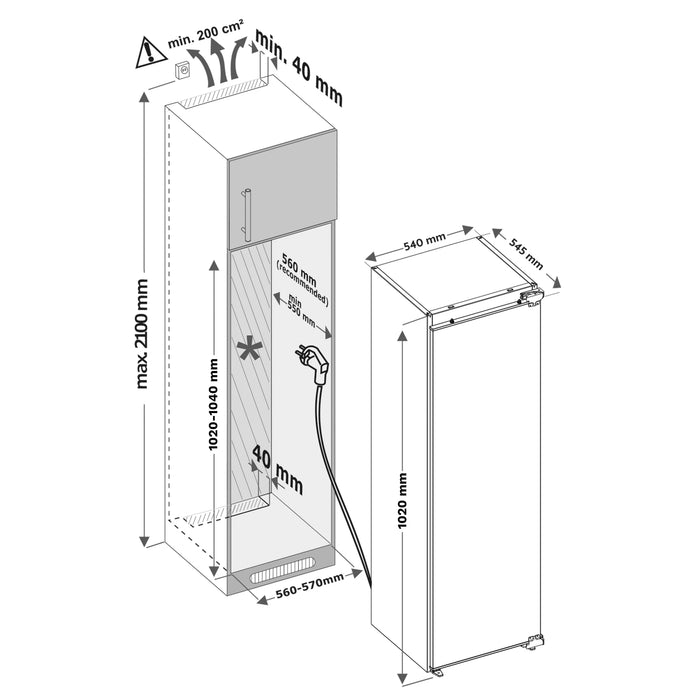 min. 200 cm²

min. 40 mm

max. 2100 mm

560 mm (recommended)

min 550 mm

*

1020-1040 mm

40 mm

560-570mm

540 mm

545 mm

1020 mm